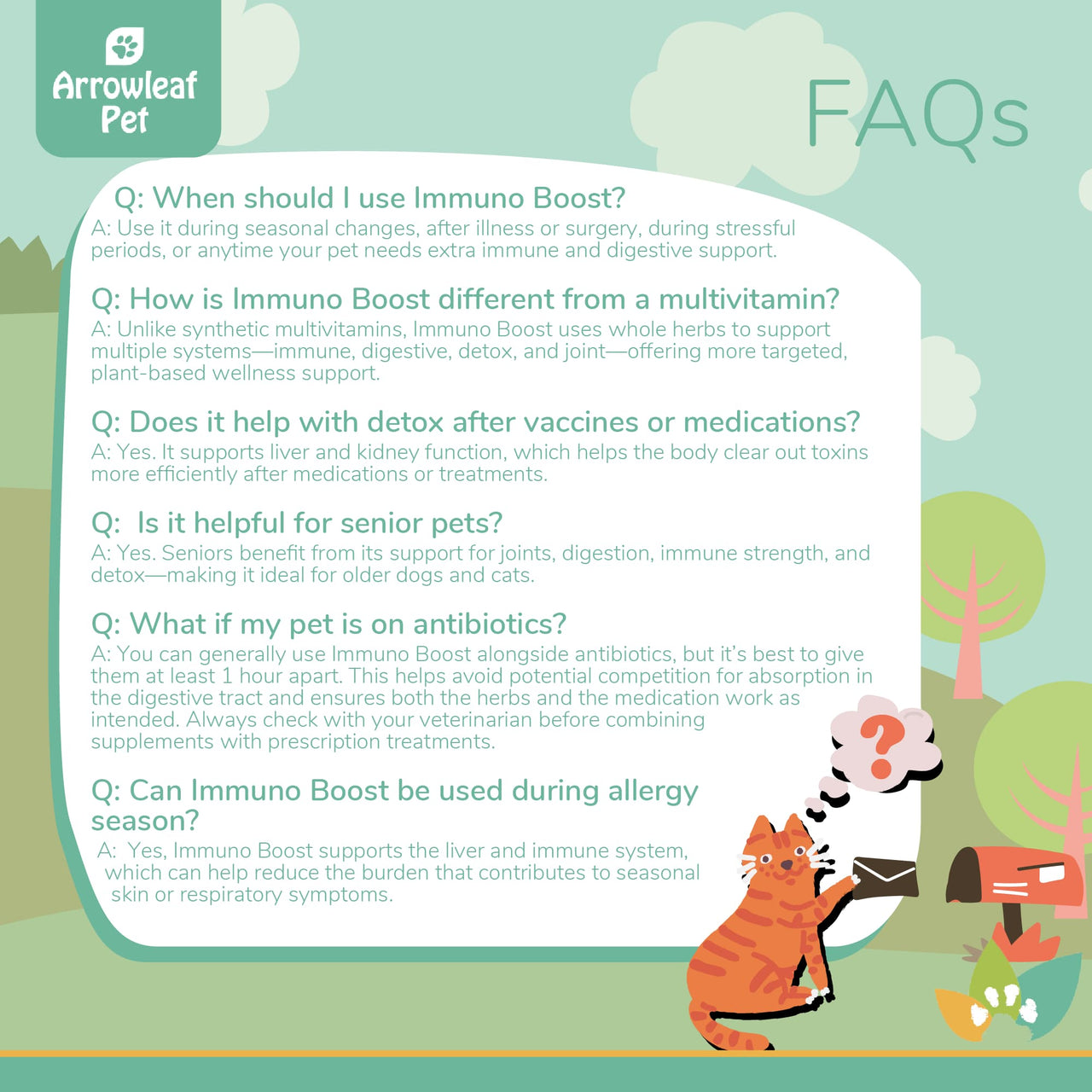 Arrowleaf Pet

FAQs

Q: When should I use Immuno Boost?
A: Use it during seasonal changes, after illness or surgery, during stressful periods, or anytime your pet needs extra immune and digestive support.

Q: How is Immuno Boost different from a multivitamin?
A: Unlike synthetic multivitamins, Immuno Boost uses whole herbs to support multiple systems—immune, digestive, detox, and joint—offering more targeted, plant-based wellness support.

Q: Does it help with detox after vaccines or medications?
A: Yes. It supports liver and kidney function, which helps the body clear out toxins more efficiently after medications or treatments.

Q: Is it helpful for senior pets?
A: Yes. Seniors benefit from its support for joints, digestion, immune strength, and detox—making it ideal for older dogs and cats.

Q: What if my pet is on antibiotics?
A: You can generally use Immuno Boost alongside antibiotics, but it's best to give them at least 1 hour apart. This helps avoid potential competition for absorption in the digestive tract and ensures both the herbs and the medication work as intended. Always check with your veterinarian before combining supplements with prescription treatments.

Q: Can Immuno Boost be used during allergy season?
A: Yes, Immuno Boost supports the liver and immune system, which can help reduce the burden that contributes to seasonal skin or respiratory symptoms.

?