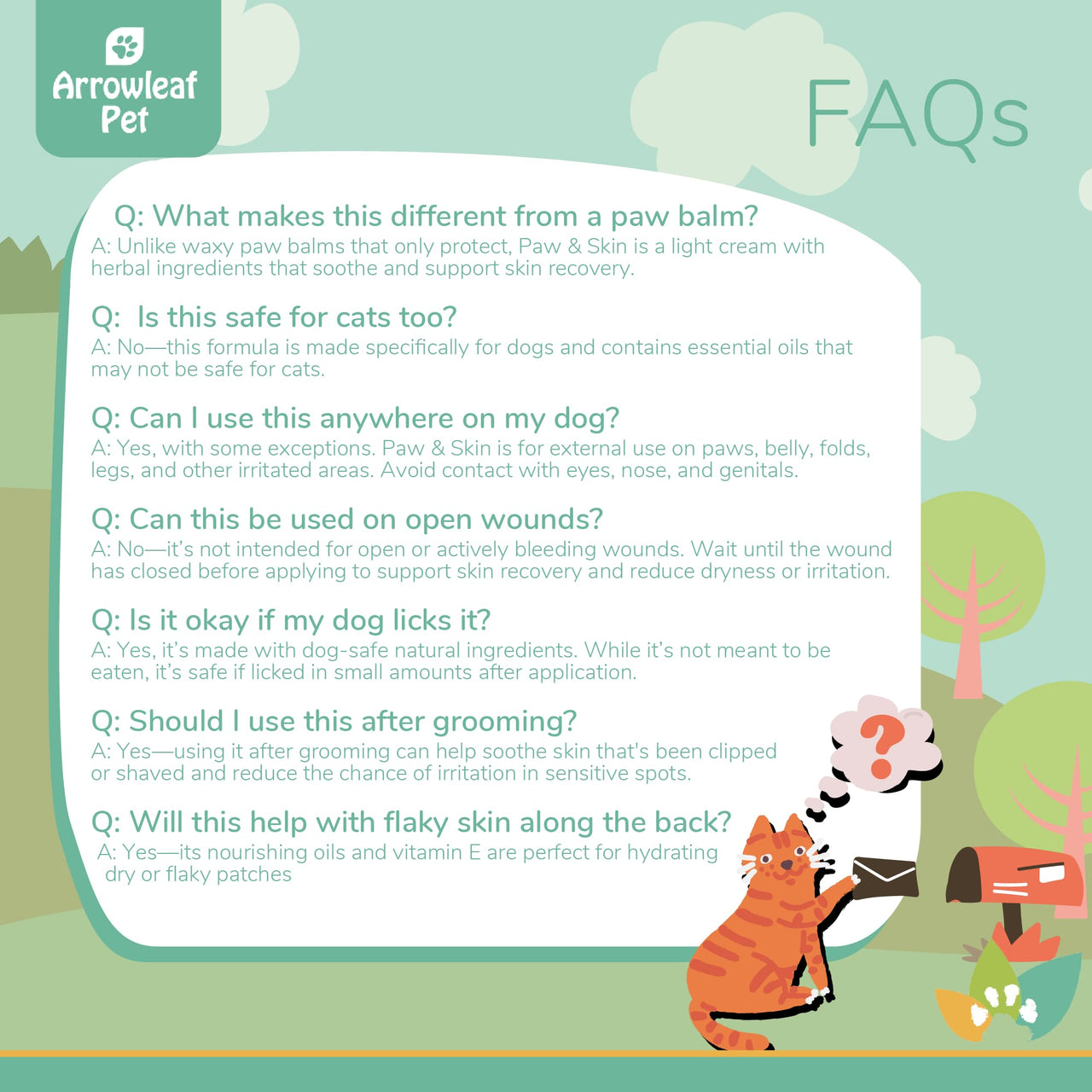 Arrowleaf Pet

FAQs

Q: What makes this different from a paw balm?
A: Unlike waxy paw balms that only protect, Paw & Skin is a light cream with herbal ingredients that soothe and support skin recovery.

Q:  Is this safe for cats too?
A: No—this formula is made specifically for dogs and contains essential oils that may not be safe for cats.

Q: Can I use this anywhere on my dog?
A: Yes, with some exceptions. Paw & Skin is for external use on paws, belly, folds, legs, and other irritated areas. Avoid contact with eyes, nose, and genitals.

Q: Can this be used on open wounds?
A: No—it's not intended for open or actively bleeding wounds. Wait until the wound has closed before applying to support skin recovery and reduce dryness or irritation.

Q: Is it okay if my dog licks it?
A: Yes, it's made with dog-safe natural ingredients. While it's not meant to be eaten, it's safe if licked in small amounts after application.

Q: Should I use this after grooming?
A: Yes—using it after grooming can help soothe skin that's been clipped or shaved and reduce the chance of irritation in sensitive spots.

Q: Will this help with flaky skin along the back?
A: Yes—its nourishing oils and vitamin E are perfect for hydrating dry or flaky patches

?